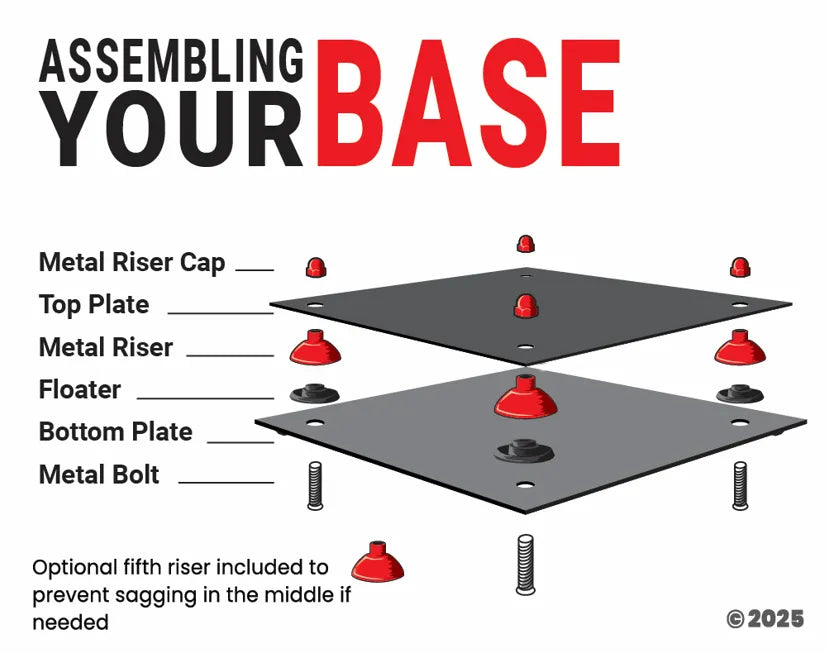 ASSEMBLING YOUR BASE

Metal Riser Cap
Top Plate
Metal Riser
Floater
Bottom Plate
Metal Bolt

Optional fifth riser included to prevent sagging in the middle if needed

© 2025